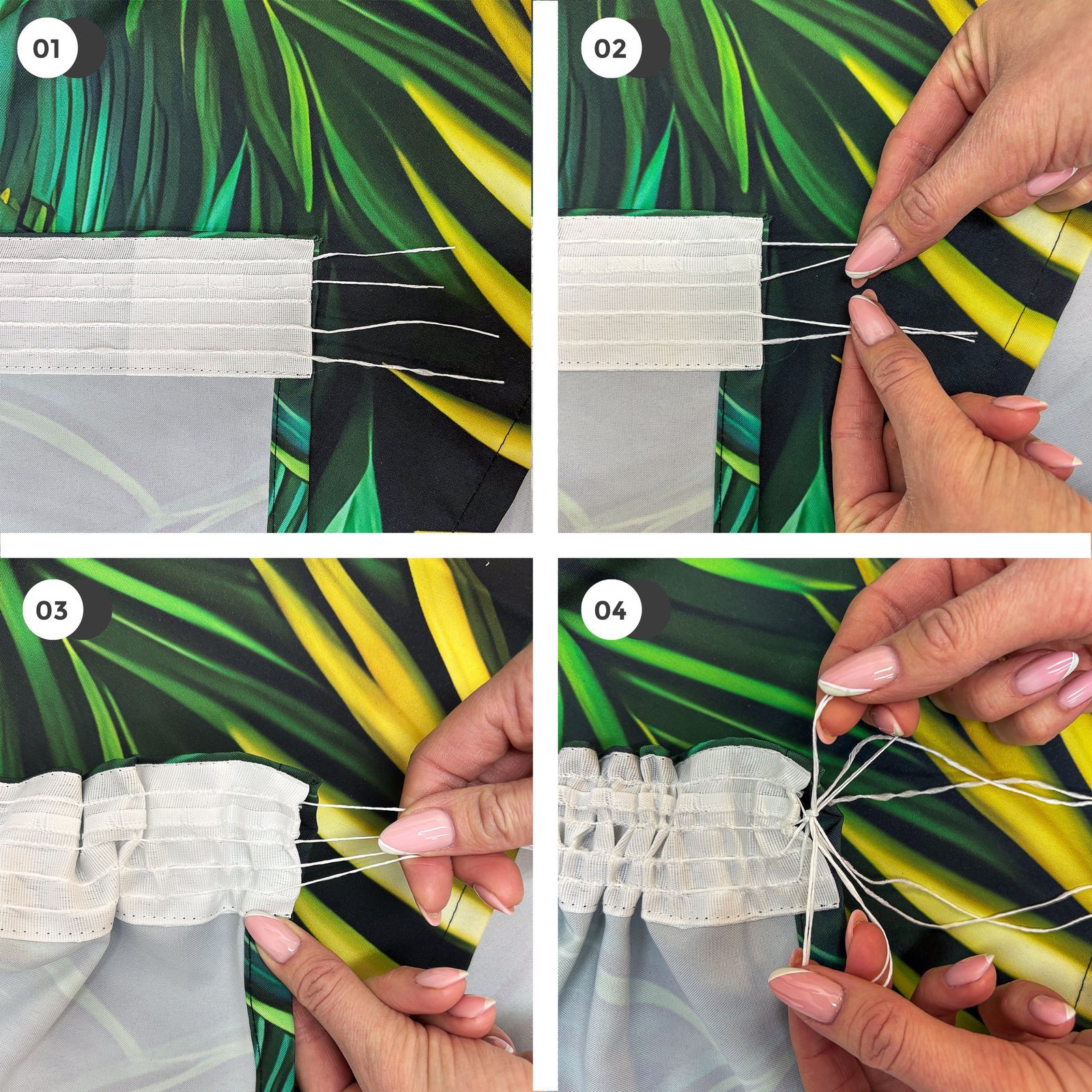 01

02

03

04