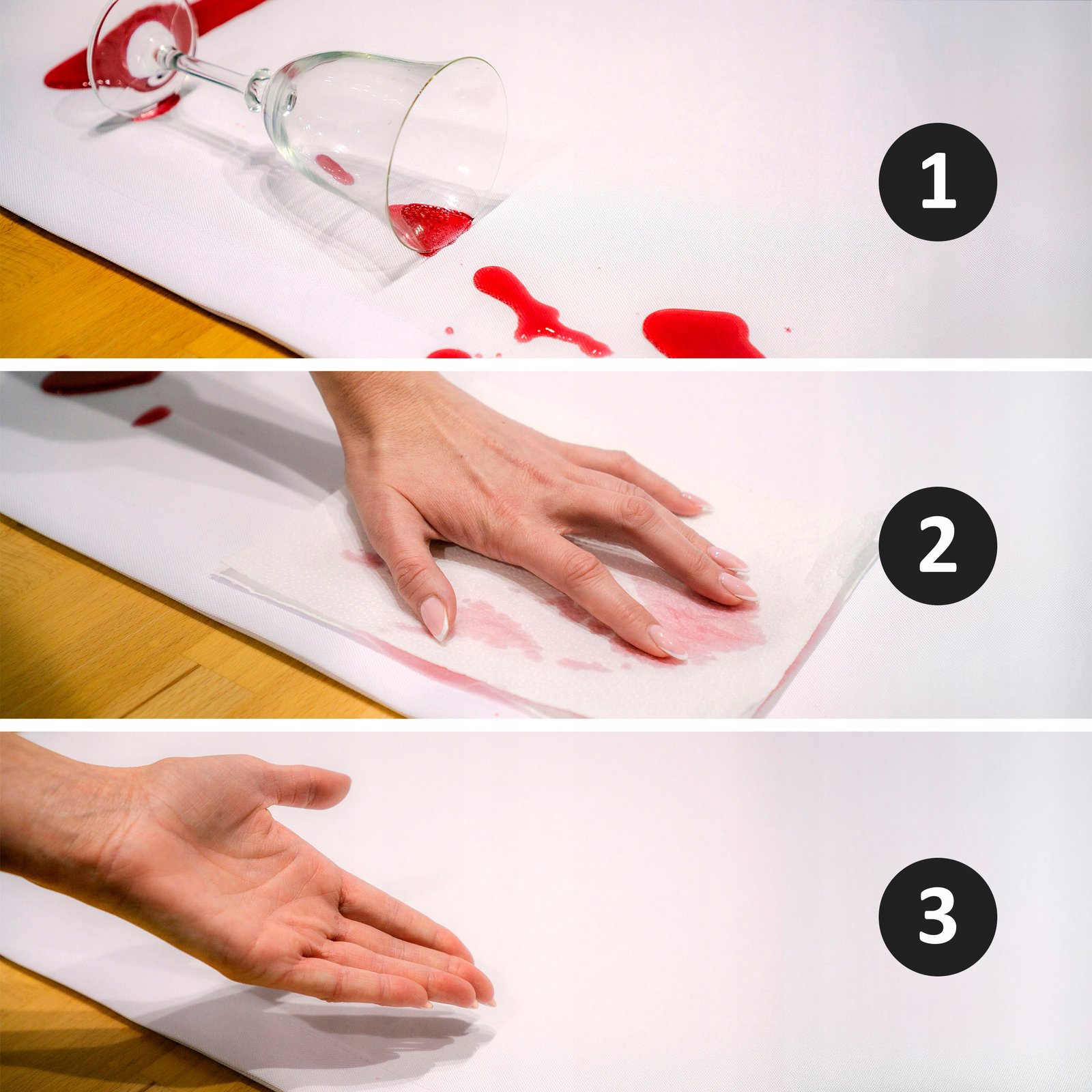 1

2

3